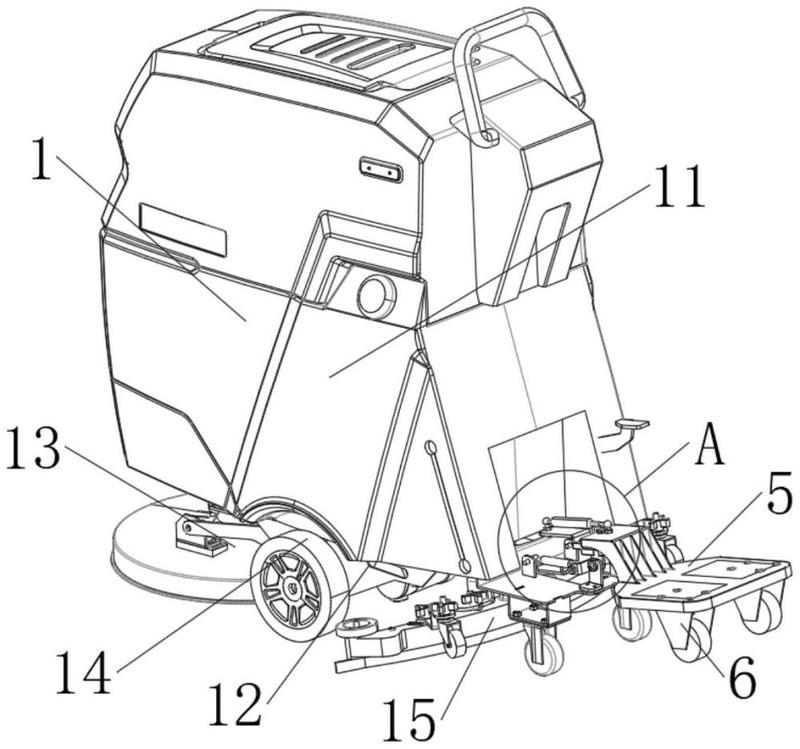 1
11
13
A
5
14
12
15
6